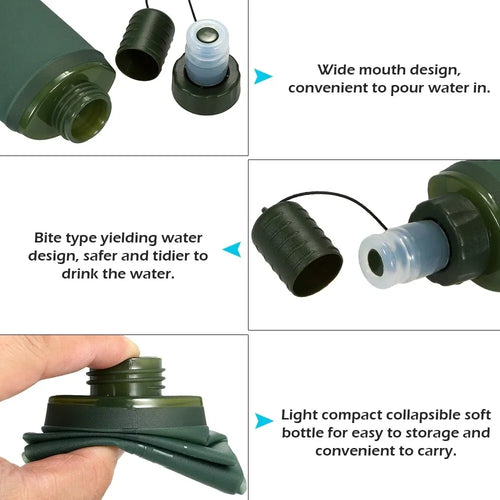 Wide mouth design, convenient to pour water in.

Bite type yielding water design, safer and tidier to drink the water.

Light compact collapsible soft bottle for easy to storage and convenient to carry.